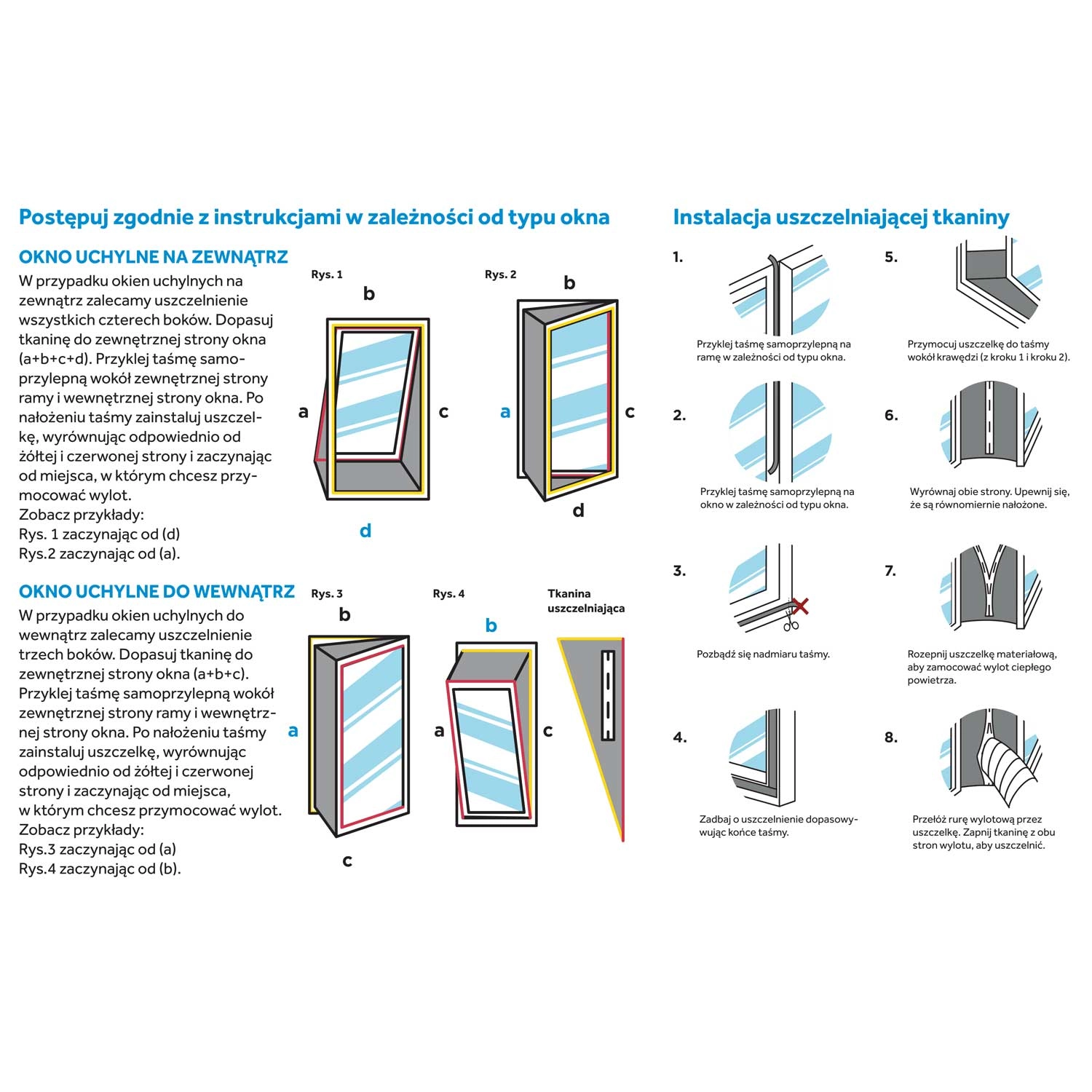 Postępuj zgodnie z instrukcjami w zależności od typu okna

OKNO UCHYLNE NA ZEWNĄTRZ

W przypadku okien uchylnych na zewnątrz zalecamy uszczelnienie wszystkich czterech boków. Dopasuj tkaninę do zewnętrznej strony okna (a+b+c+d). Przyklej taśmę samoprzylepną wokół zewnętrznej strony ramy i wewnętrznej strony okna. Po nałożeniu taśmy zainstaluj uszczelkę, wyrównując odpowiednio od żółtej i czerwonej strony i zaczynając od miejsca, w którym chcesz przymocować wylot.
Zobacz przykłady:
Rys. 1 zaczynając od (d)
Rys.2 zaczynając od (a).

Rys. 1
b
a
c
d

Rys. 2
b
a
c
d

OKNO UCHYLNE DO WEWNĄTRZ

W przypadku okien uchylnych do wewnątrz zalecamy uszczelnienie trzech boków. Dopasuj tkaninę do zewnętrznej strony okna (a+b+c). Przyklej taśmę samoprzylepną wokół zewnętrznej strony ramy i wewnętrznej strony okna. Po nałożeniu taśmy zainstaluj uszczelkę, wyrównując odpowiednio od żółtej i czerwonej strony i zaczynając od miejsca, w którym chcesz przymocować wylot.
Zobacz przykłady:
Rys.3 zaczynając od (a)
Rys.4 zaczynając od (b).

Rys. 3
b
a
c

Rys. 4
b
a
c

Tkanina uszczelniająca

Instalacja uszczelniającej tkaniny

1.
Przyklej taśmę samoprzylepną na ramę w zależności od typu okna.

2.
Przyklej taśmę samoprzylepną na okno w zależności od typu okna.

3.
Pozbądź się nadmiaru taśmy.

4.
Zadbaj o uszczelnienie dopasowywując końce taśmy.

5.
Przymocuj uszczelkę do taśmy wokół krawędzi (z kroku 1 i kroku 2).

6.
Wyrównaj obie strony. Upewnij się, że są równomiernie nałożone.

7.
Rozepnij uszczelkę materiałową, aby zamocować wylot ciepłego powietrza.

8.
Przełóż rurę wylotową przez uszczelkę. Zapnij tkaninę z obu stron wylotu, aby uszczelnić.