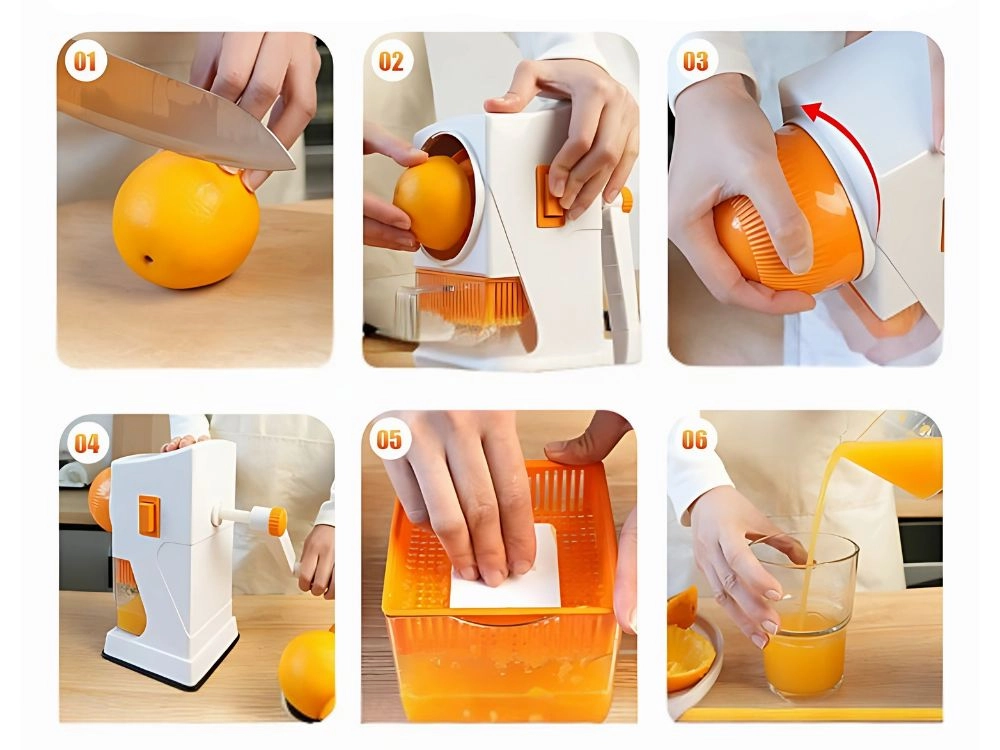 01
02
03
04
05
06