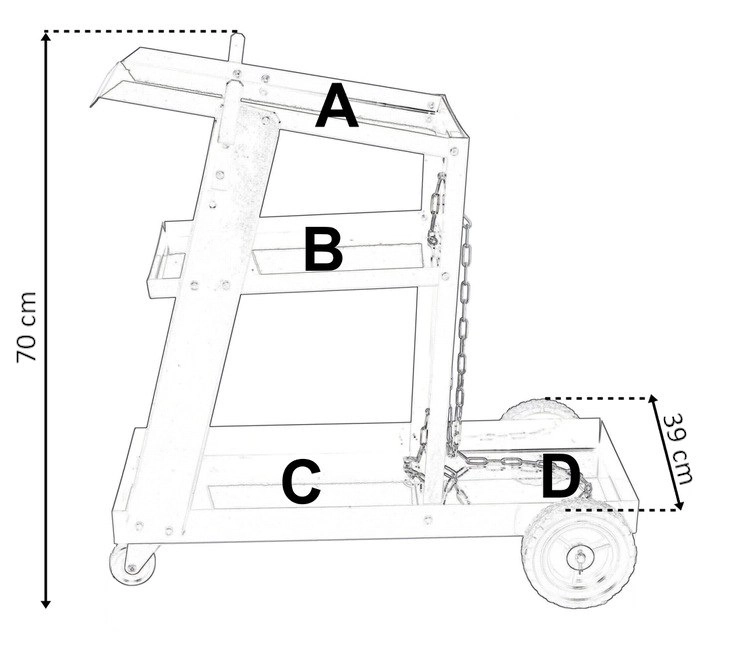 70 cm

A

B

C

D

39 cm