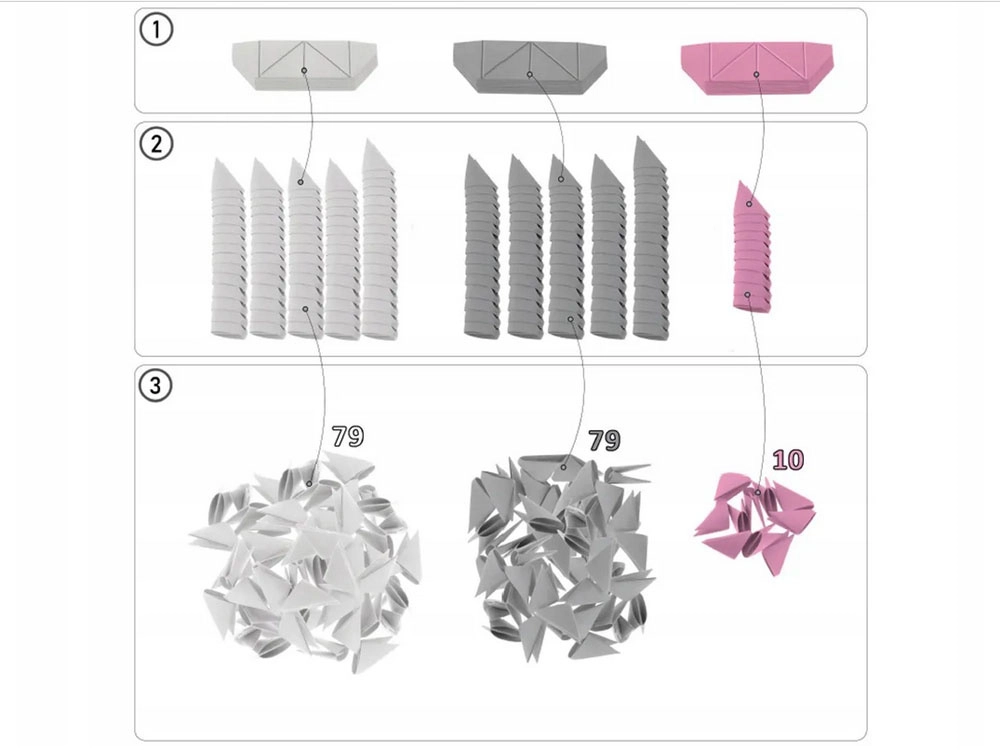 1

2

3

79

79

10