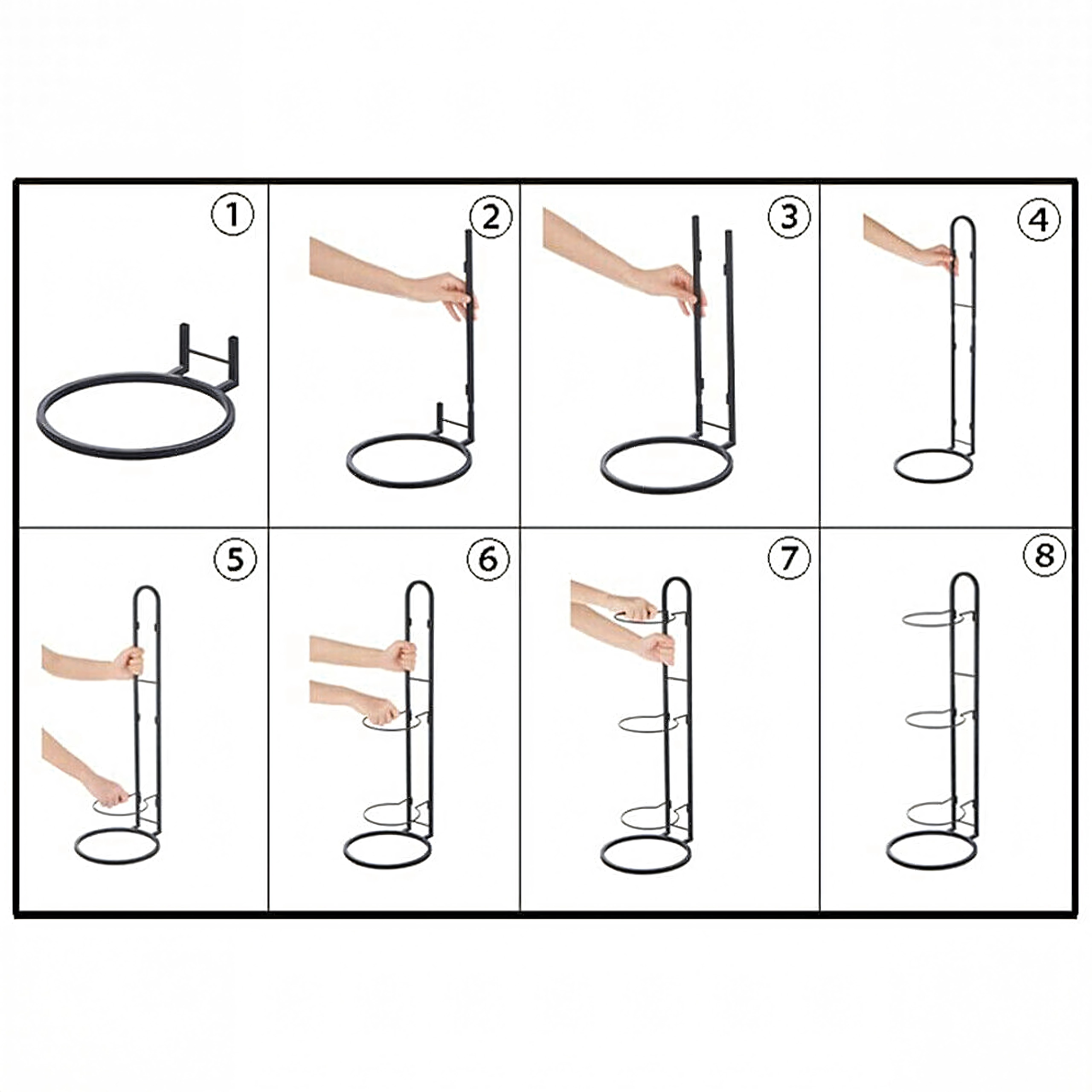 1 2 3 4
5 6 7 8