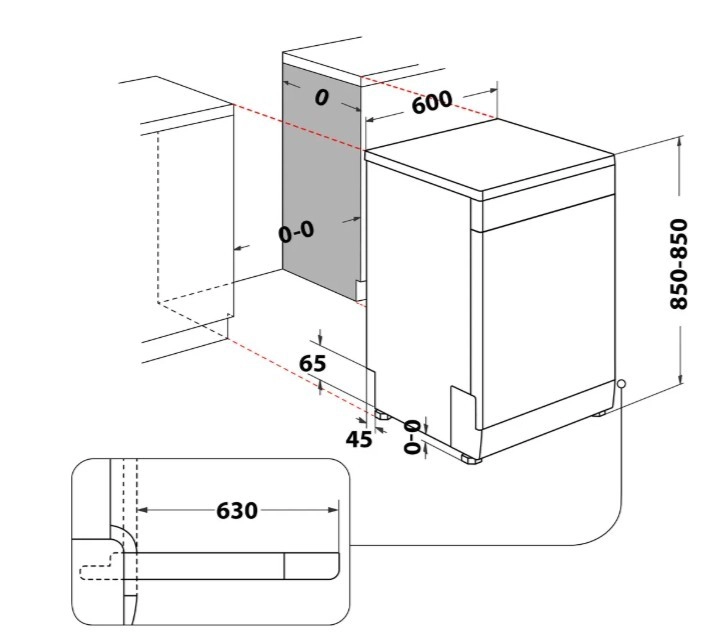 0
600
0-0
850-850
65
45
0-0
630