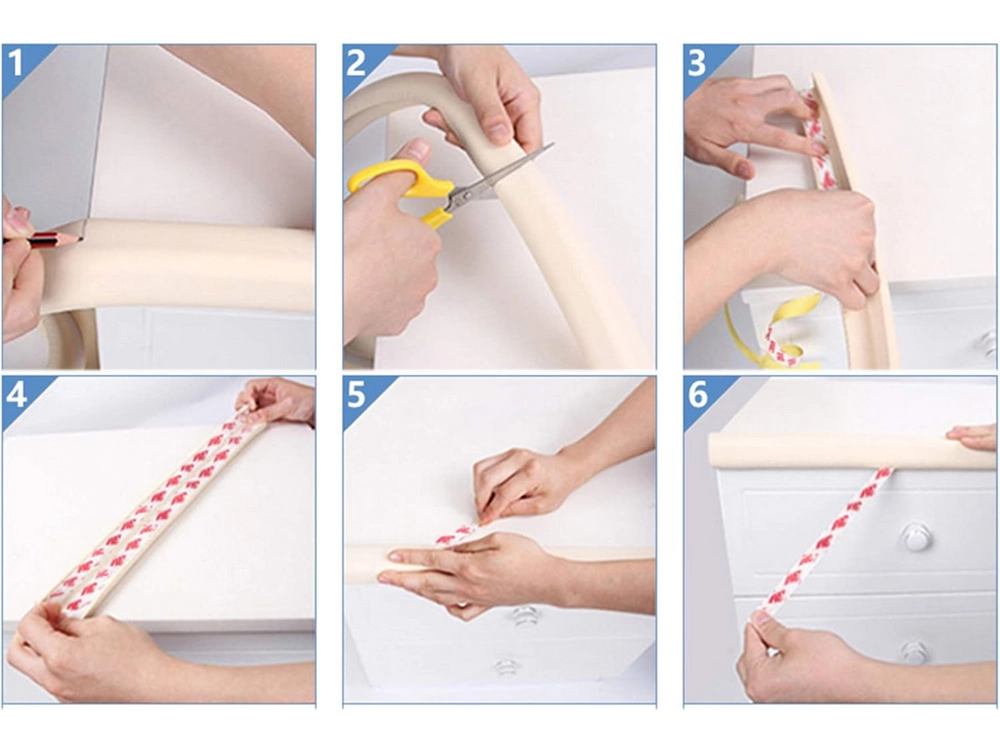 1

2

3

4

5

6