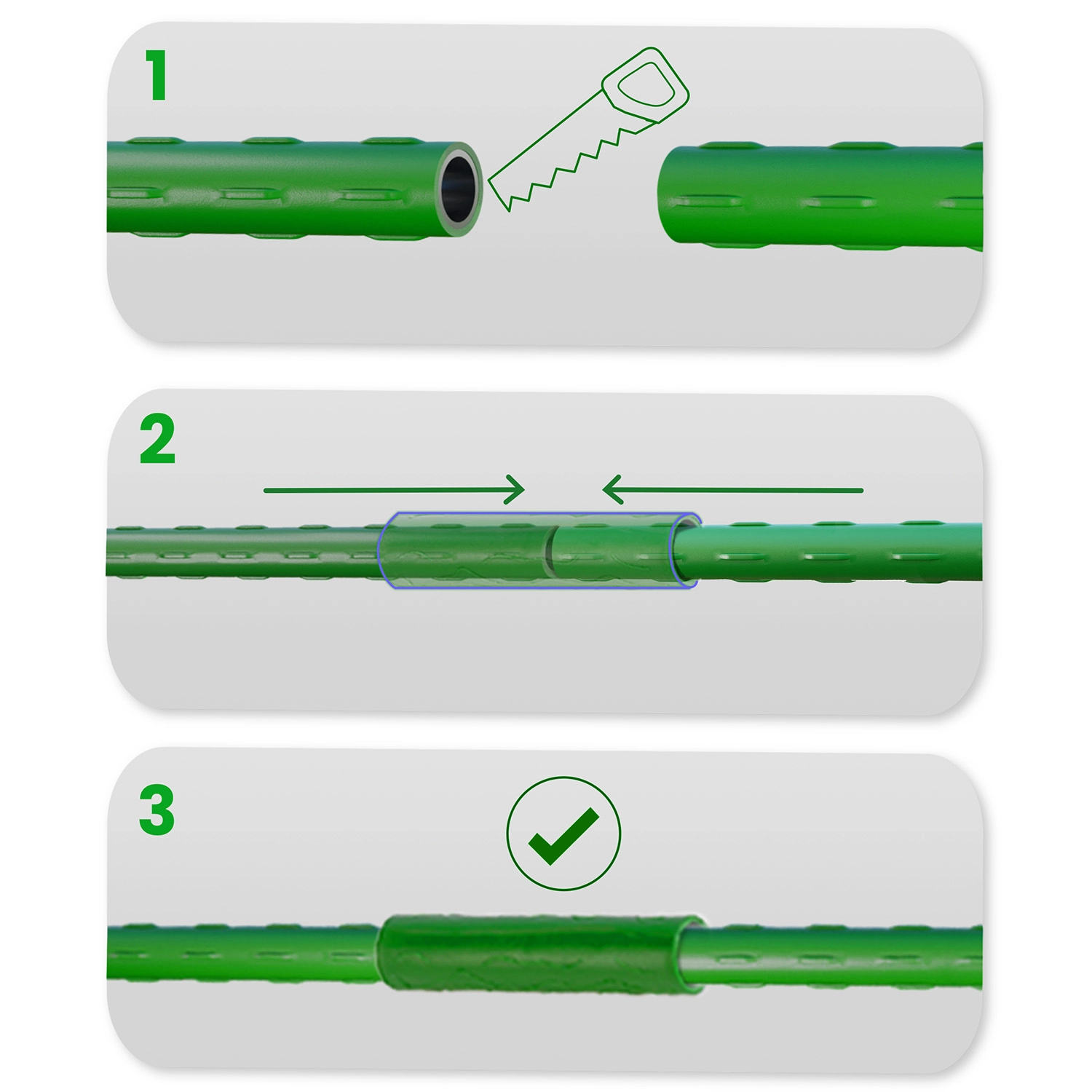 1

2

3