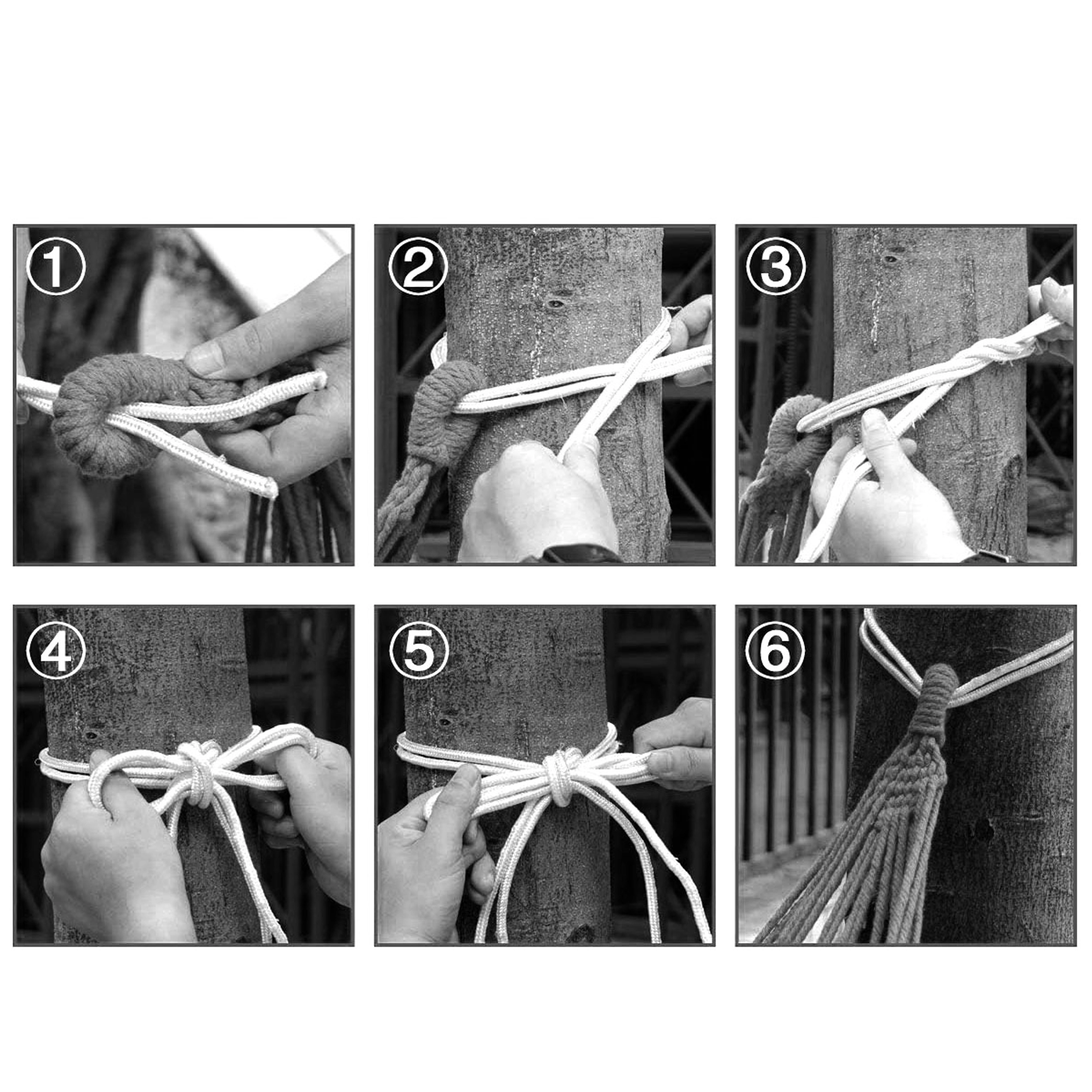 ①
②
③
④
⑤
⑥