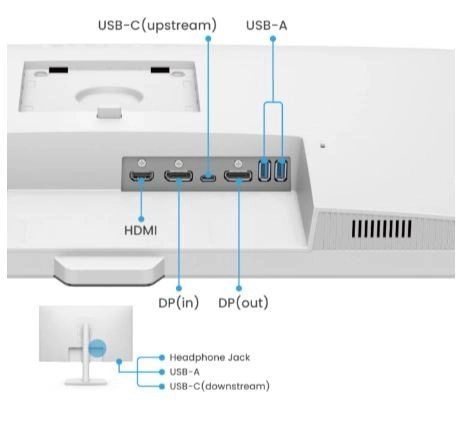 USB-C(upstream)
USB-A

HDMI

DP(in)
DP(out)

Headphone Jack
USB-A
USB-C(downstream)