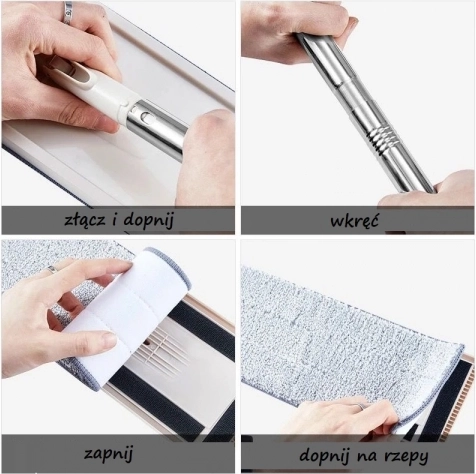 złącz i dopnij

wkręć

zapnij

dopnij na rzepy