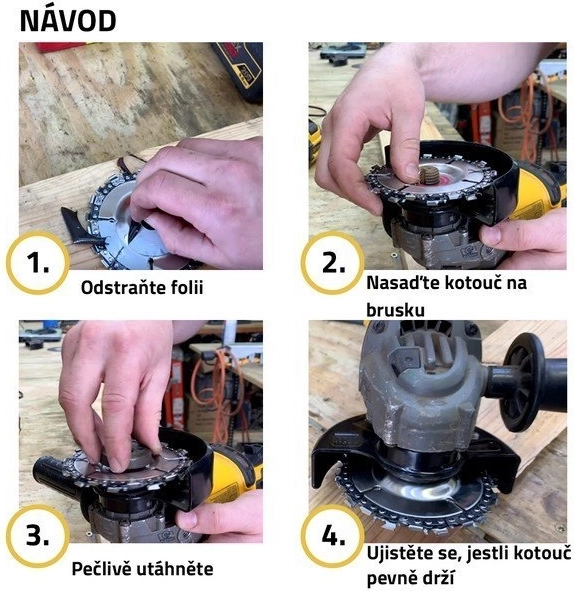 NÁVOD

1.

Odstraňte folii

2.

Nasaďte kotouč na brusku

3.

Pečlivě utáhněte

4.

Ujistěte se, jestli kotouč pevně drží