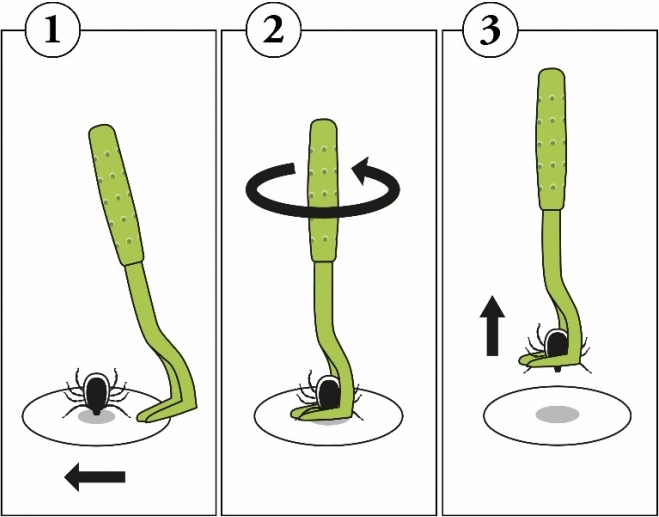 1

2

3