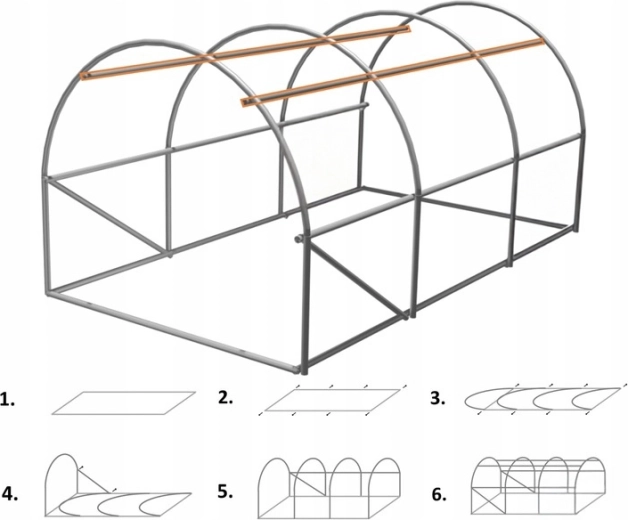 1.

2.

3.

4.

5.

6.